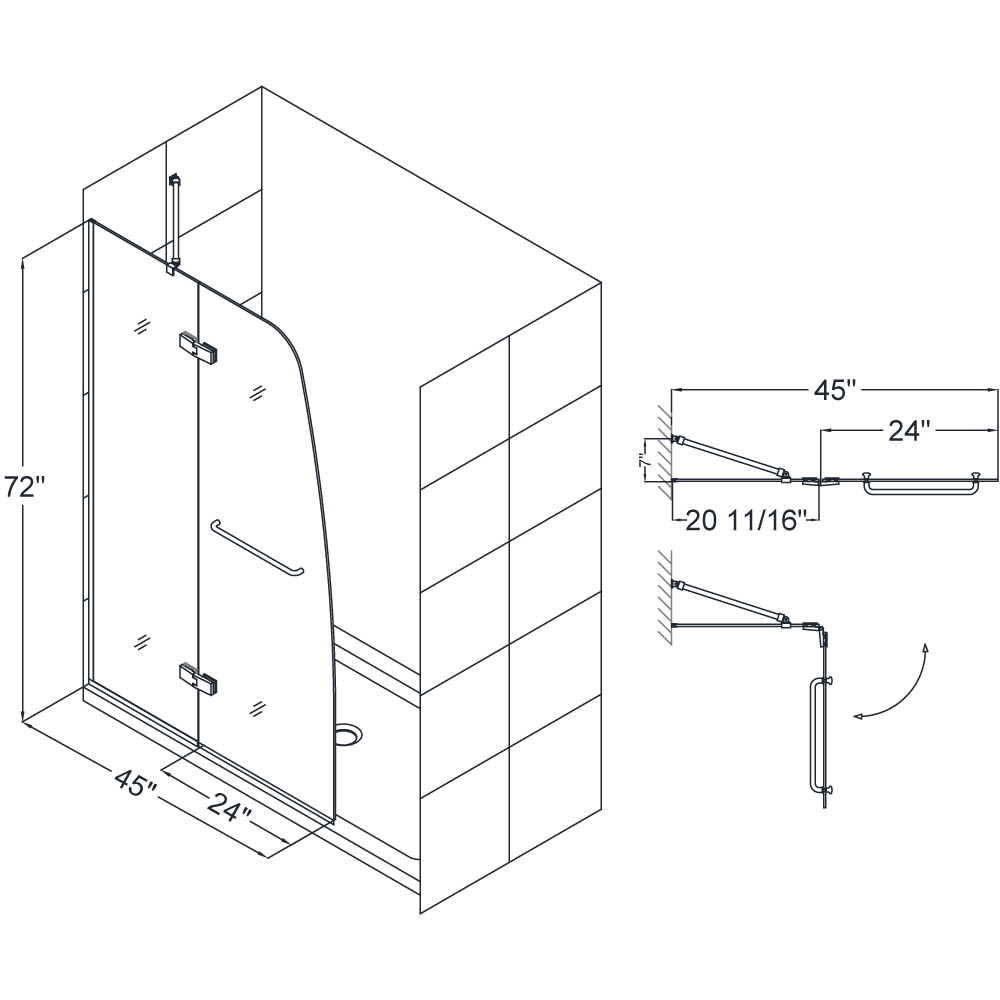 72"

45"

24"

45"

24"

7"

20 11/16"